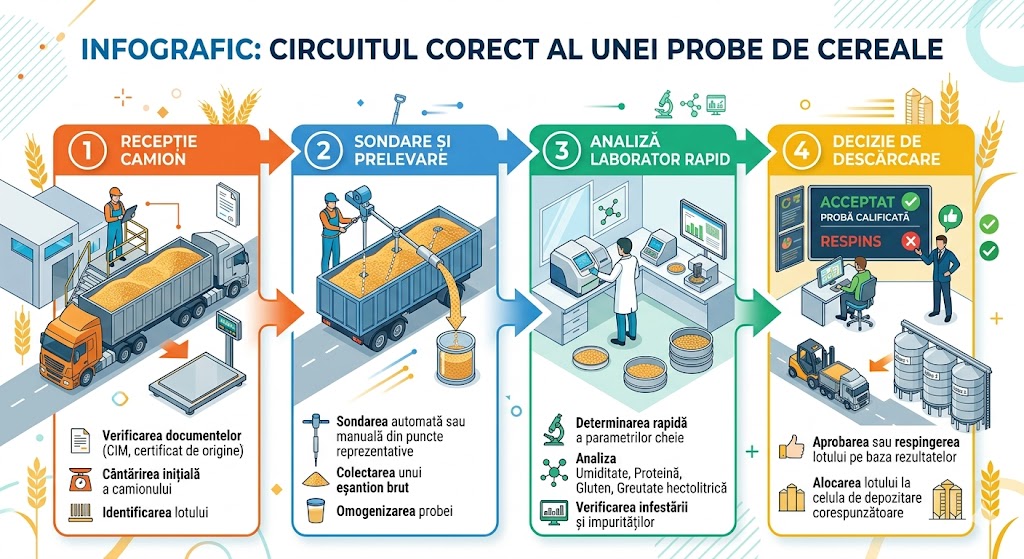 INFOGRAFIC: CIRCUITUL CORECT AL UNEI PROBE DE CEREALE

1 RECEPȚIE CAMION

Verificarea documentelor (CIM, certificat de origine)

Cântărirea inițială a camionului

Identificarea lotului

2 SONDARE ȘI PRELEVARE

Sondarea automată sau manuală din puncte reprezentative

Colectarea unui eșantion brut

Omogenizarea probei

3 ANALIZĂ LABORATOR RAPID

Determinarea rapidă a parametrilor cheie

Analiza Umiditate, Proteină, Gluten, Greutate hectolitrică

Verificarea infestării și impurităților

4 DECIZIE DE DESCĂRCARE

ACCEPTAT
PROBĂ CALIFICATĂ

RESPINS

Aprobarea sau respingerea lotului pe baza rezultatelor

Alocarea lotului la celula de depozitare corespunzătoare